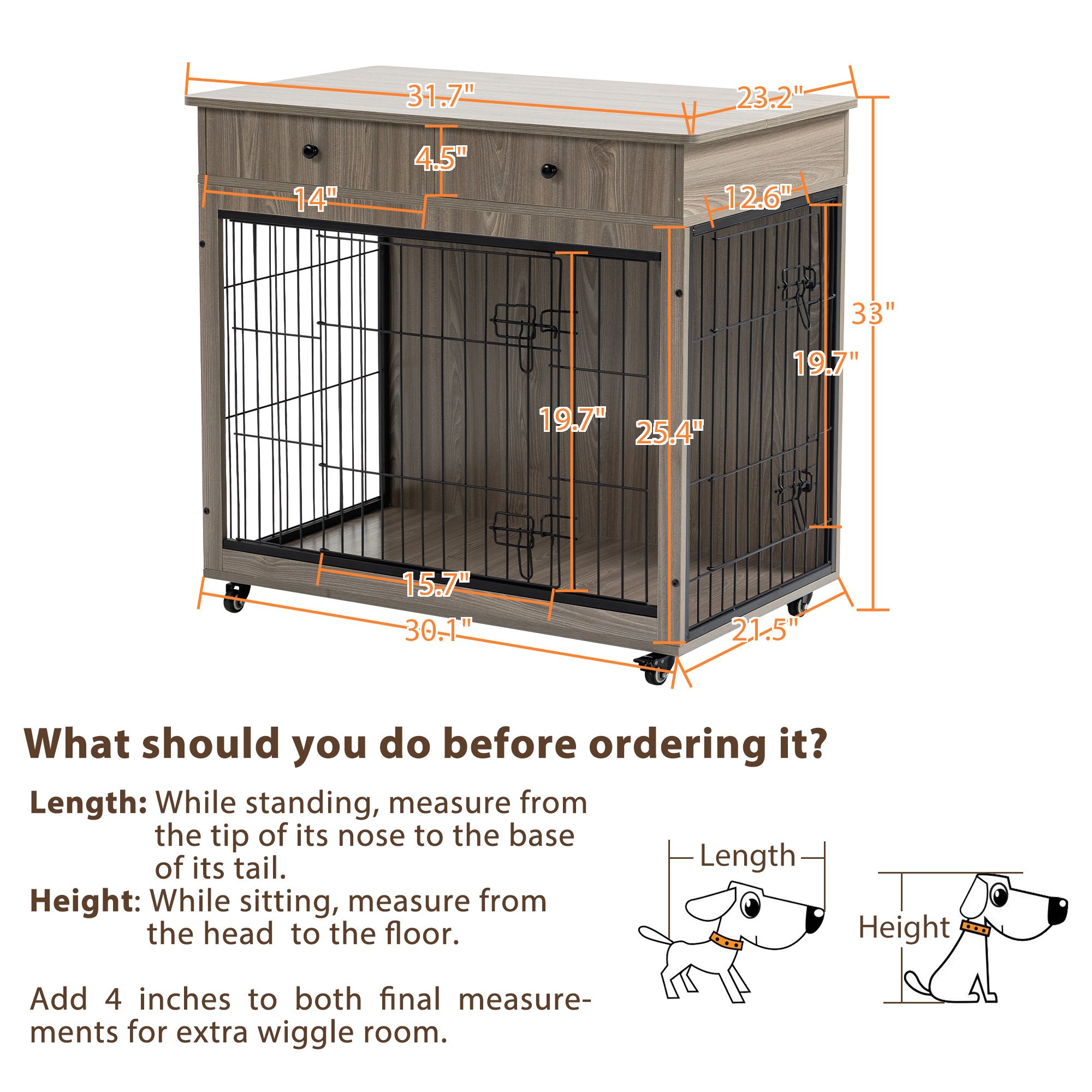 31.7"
23.2"
4.5"
14"
12.6"
33"
19.7"
19.7"
25.4"
15.7"
30.1"
21.5"

What should you do before ordering it?

Length: While standing, measure from the tip of its nose to the base of its tail.
Height: While sitting, measure from the head to the floor.

Add 4 inches to both final measurements for extra wiggle room.

Length

Height